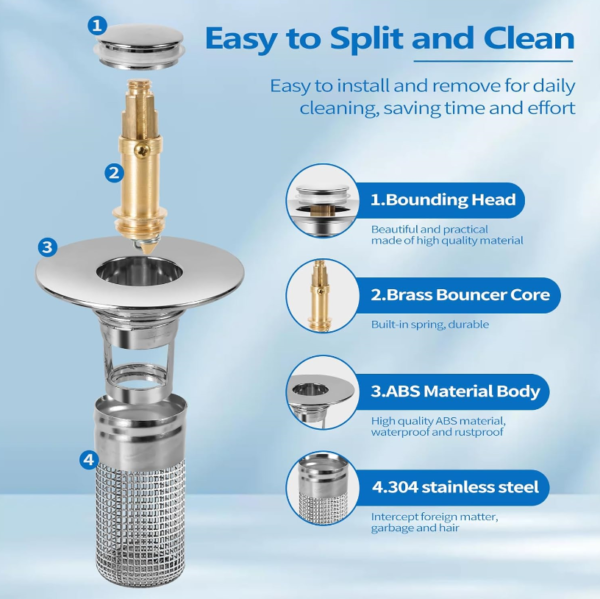 Easy to Split and Clean

Easy to install and remove for daily cleaning, saving time and effort

1
2
3
4

1.Bounding Head
Beautiful and practical made of high quality material

2.Brass Bouncer Core
Built-in spring, durable

3.ABS Material Body
High quality ABS material, waterproof and rustproof

4.304 stainless steel
Intercept foreign matter, garbage and hair